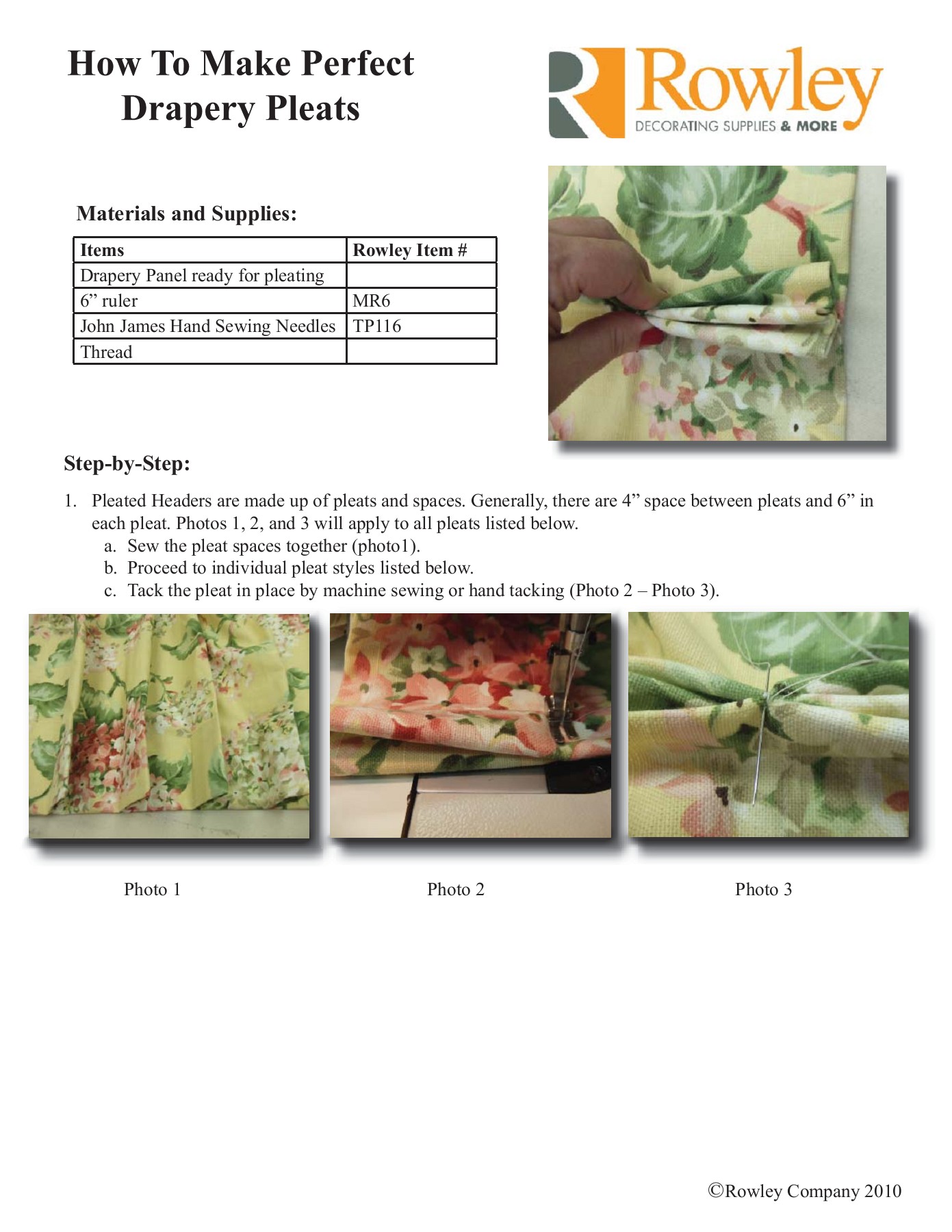 How To Make Perfect Drapery Pleats

Rowley
DECORATING SUPPLIES & MORE

Materials and Supplies:

| Items | Rowley Item # |
|---|---|
| Drapery Panel ready for pleating | |
| 6” ruler | MR6 |
| John James Hand Sewing Needles | TP116 |
| Thread | |

Step-by-Step:

1. Pleated Headers are made up of pleats and spaces. Generally, there are 4” space between pleats and 6” in each pleat. Photos 1, 2, and 3 will apply to all pleats listed below.
a. Sew the pleat spaces together (photo1).
b. Proceed to individual pleat styles listed below.
c. Tack the pleat in place by machine sewing or hand tacking (Photo 2 – Photo 3).

Photo 1

Photo 2

Photo 3

©Rowley Company 2010