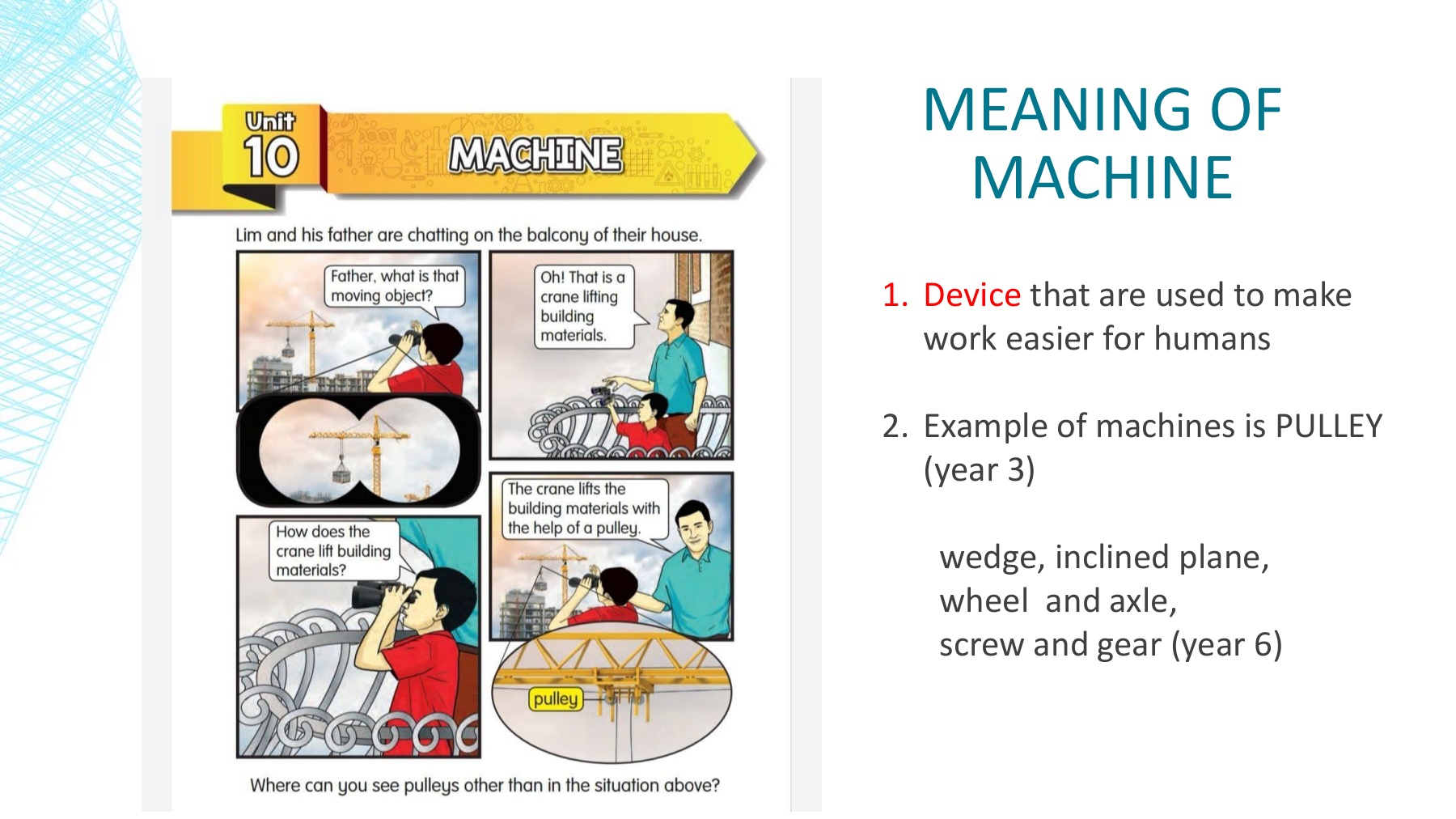 Unit 10 MACHINE

Lim and his father are chatting on the balcony of their house.

Father, what is that moving object?

Oh! That is a crane lifting building materials.

How does the crane lift building materials?

The crane lifts the building materials with the help of a pulley.

pulley

Where can you see pulleys other than in the situation above?

MEANING OF MACHINE

1. Device that are used to make work easier for humans

2. Example of machines is PULLEY (year 3)

wedge, inclined plane, wheel and axle, screw and gear (year 6)