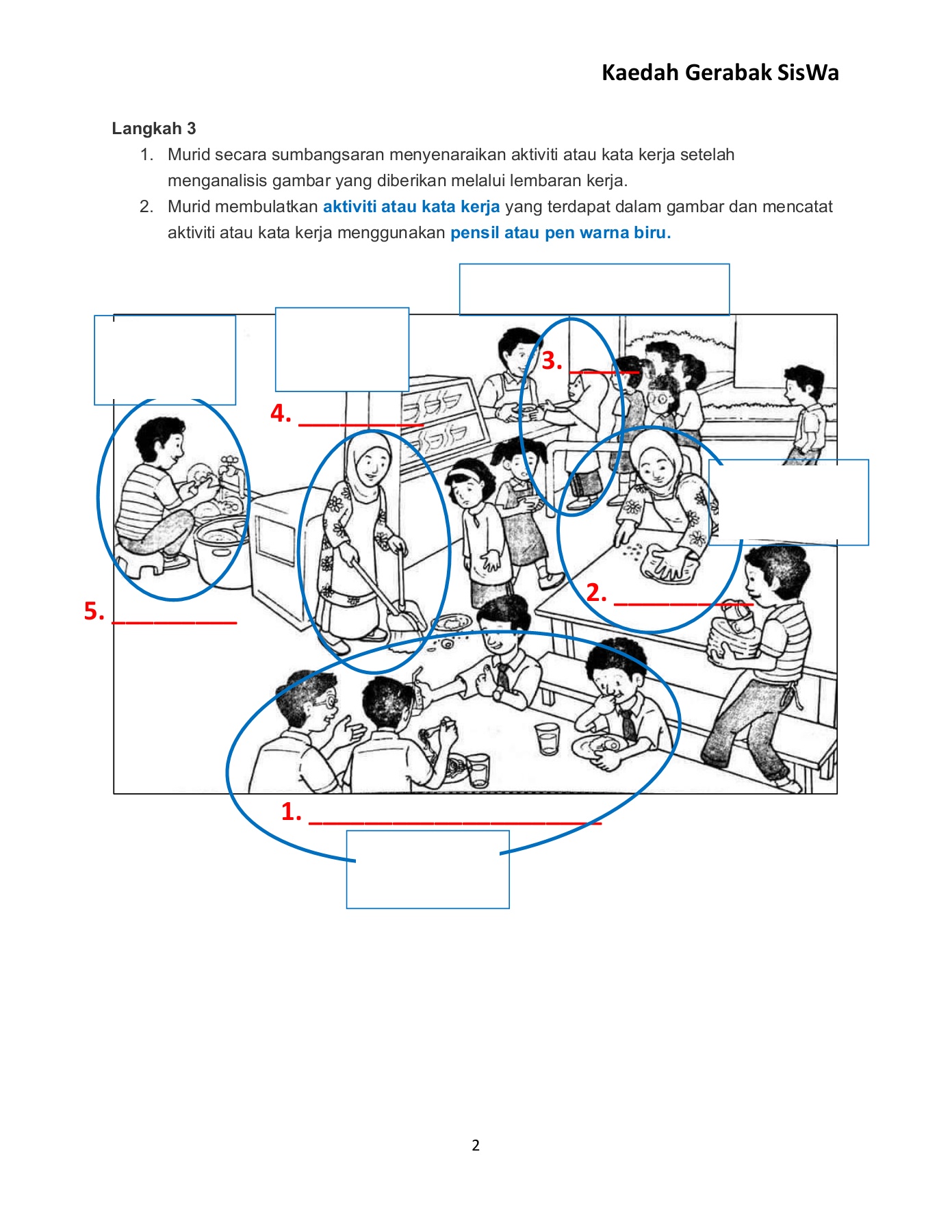 Kaedah Gerabak SisWa

Langkah 3

1. Murid secara sumbangsaran menyenaraikan aktiviti atau kata kerja setelah menganalisis gambar yang diberikan melalui lembaran kerja.
2. Murid membulatkan aktiviti atau kata kerja yang terdapat dalam gambar dan mencatat aktiviti atau kata kerja menggunakan pensil atau pen warna biru.

3. ______

4. __________

5. __________

2. __________

1. ______________________

2