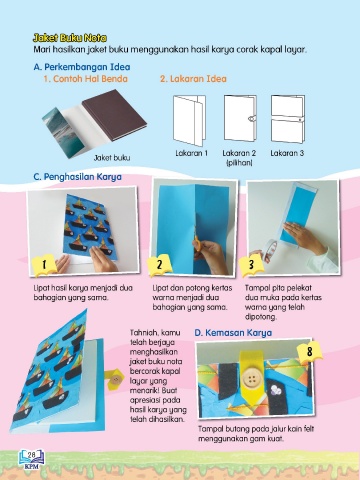 Jaket Buku Nota
Mari hasilkan jaket buku menggunakan hasil karya corak kapal layar.

A. Perkembangan Idea
1. Contoh Hal Benda

Jaket buku

2. Lakaran Idea

Lakaran 1

Lakaran 2 (pilihan)

Lakaran 3

C. Penghasilan Karya

1

Lipat hasil karya menjadi dua bahagian yang sama.

2

Lipat dan potong kertas warna menjadi dua bahagian yang sama.

3

Tampal pita pelekat dua muka pada kertas warna yang telah dipotong.

Tahniah, kamu telah berjaya menghasilkan jaket buku nota bercorak kapal layar yang menarik! Buat apresiasi pada hasil karya yang telah dihasilkan.

D. Kemasan Karya

8

Tampal butang pada jalur kain felt menggunakan gam kuat.

28
KPM