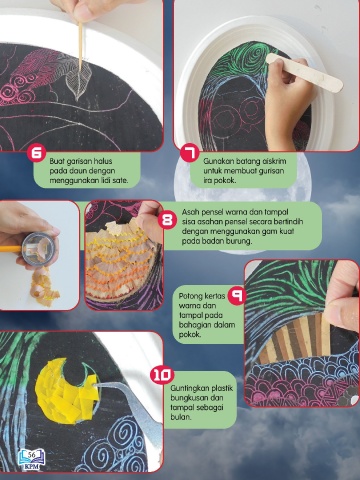 6
Buat garisan halus pada daun dengan menggunakan lidi sate.

7
Gunakan batang aiskrim untuk membuat gurisan ira pokok.

8
Asah pensel warna dan tampal sisa asahan pensel secara bertindih dengan menggunakan gam kuat pada badan burung.

9
Potong kertas warna dan tampal pada bahagian dalam pokok.

10
Guntingkan plastik bungkusan dan tampal sebagai bulan.

56
KPM