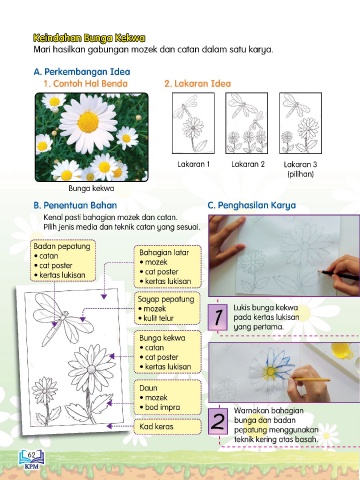 Keindahan Bunga Kekwa
Mari hasilkan gabungan mozek dan catan dalam satu karya.

A. Perkembangan Idea
1. Contoh Hal Benda

Bunga kekwa

2. Lakaran Idea

Lakaran 1
Lakaran 2
Lakaran 3 (pilihan)

B. Penentuan Bahan
Kenal pasti bahagian mozek dan catan.
Pilih jenis media dan teknik catan yang sesuai.

Badan pepatung
• catan
• cat poster
• kertas lukisan

Bahagian latar
• mozek
• cat poster
• kertas lukisan

Sayap pepatung
• mozek
• kulit telur

Bunga kekwa
• catan
• cat poster
• kertas lukisan

Daun
• mozek
• bod impra

Kad keras

C. Penghasilan Karya

1
Lukis bunga kekwa pada kertas lukisan yang pertama.

2
Warnakan bahagian bunga dan badan pepatung menggunakan teknik kering atas basah.

62
KPM