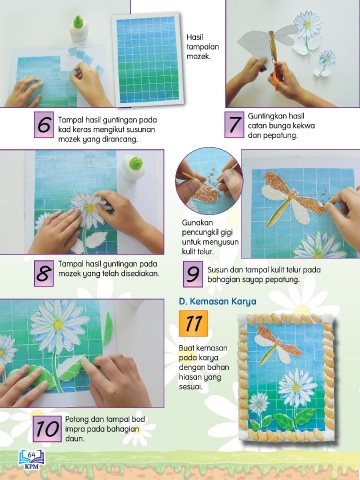 Hasil tampalan mozek.

6 Tampal hasil guntingan pada kad keras mengikut susunan mozek yang dirancang.

7 Guntingkan hasil catan bunga kekwa dan pepatung.

Gunakan pencungkil gigi untuk menyusun kulit telur.

8 Tampal hasil guntingan pada mozek yang telah disediakan.

9 Susun dan tampal kulit telur pada bahagian sayap pepatung.

D. Kemasan Karya

11 Buat kemasan pada karya dengan bahan hiasan yang sesuai.

10 Potong dan tampal bod impra pada bahagian daun.

64 KPM