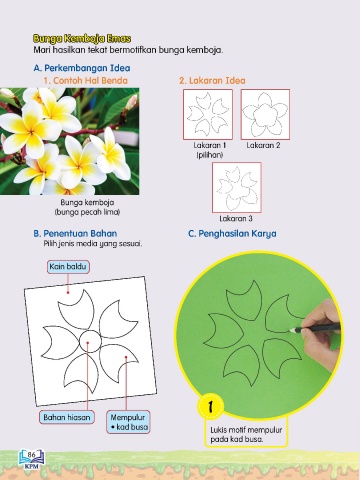 Bunga Kemboja Emas
Mari hasilkan tekat bermotifkan bunga kemboja.

A. Perkembangan Idea

1. Contoh Hal Benda

Bunga kemboja
(bunga pecah lima)

2. Lakaran Idea

Lakaran 1
(pilihan)

Lakaran 2

Lakaran 3

B. Penentuan Bahan
Pilih jenis media yang sesuai.

Kain baldu

Bahan hiasan

Mempulur • kad busa

C. Penghasilan Karya

1

Lukis motif mempulur pada kad busa.

86
KPM