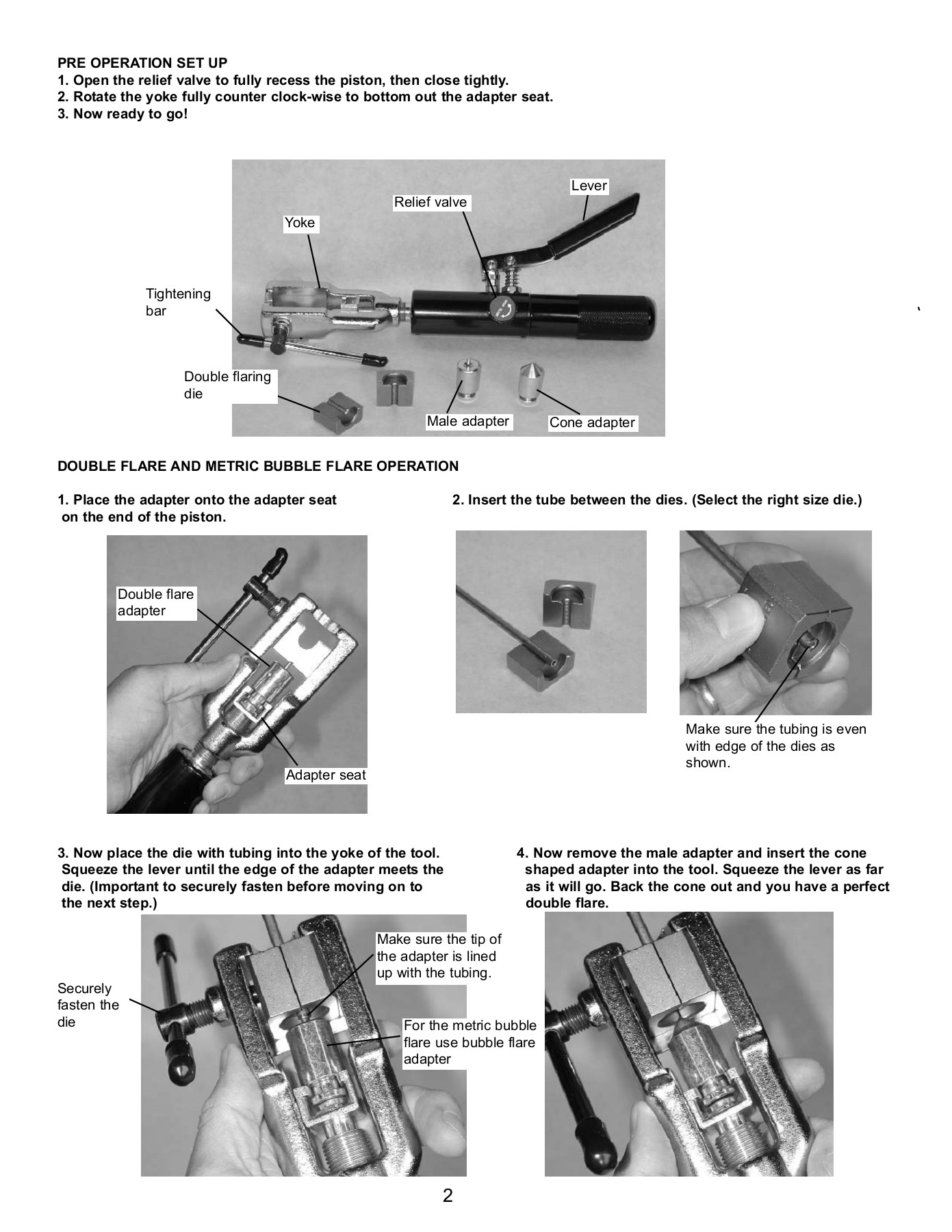 PRE OPERATION SET UP
1. Open the relief valve to fully recess the piston, then close tightly.
2. Rotate the yoke fully counter clock-wise to bottom out the adapter seat.
3. Now ready to go!

Lever
Relief valve
Yoke
Tightening bar
Double flaring die
Male adapter
Cone adapter

DOUBLE FLARE AND METRIC BUBBLE FLARE OPERATION

1. Place the adapter onto the adapter seat on the end of the piston.

Double flare adapter
Adapter seat

2. Insert the tube between the dies. (Select the right size die.)

Make sure the tubing is even with edge of the dies as shown.

3. Now place the die with tubing into the yoke of the tool. Squeeze the lever until the edge of the adapter meets the die. (Important to securely fasten before moving on to the next step.)

Securely fasten the die
Make sure the tip of the adapter is lined up with the tubing.
For the metric bubble flare use bubble flare adapter

4. Now remove the male adapter and insert the cone shaped adapter into the tool. Squeeze the lever as far as it will go. Back the cone out and you have a perfect double flare.

2