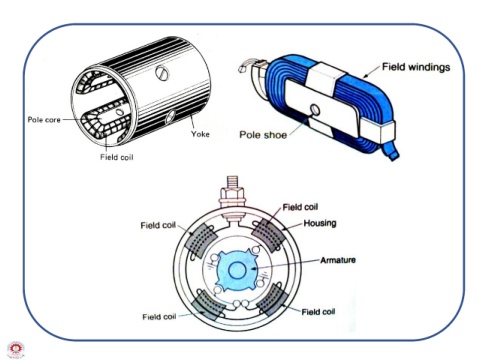 Pole core

Yoke

Field coil

Field windings

Pole shoe

Field coil

Field coil

Housing

Armature

Field coil

Field coil