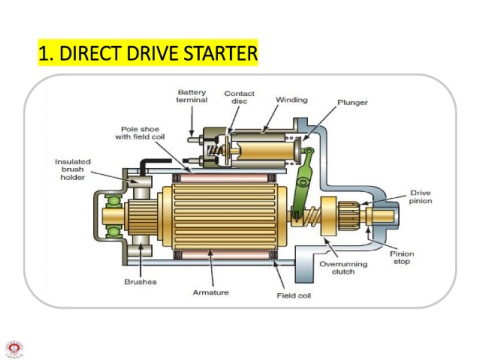 1. DIRECT DRIVE STARTER

Battery terminal
Contact disc
Winding
Plunger
Pole shoe with field coil
Insulated brush holder
Drive pinion
Pinion stop
Overrunning clutch
Brushes
Armature
Field coil