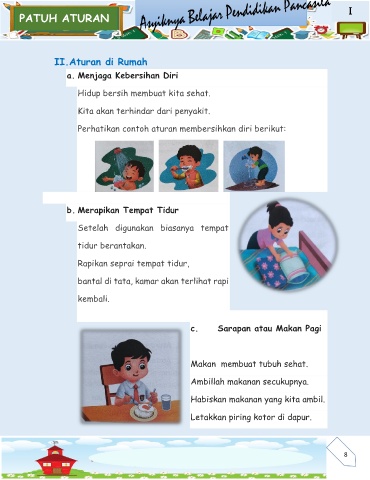 PATUH ATURAN

Asyiknya Belajar Pendidikan Pancasila

I

II. Aturan di Rumah

a. Menjaga Kebersihan Diri

Hidup bersih membuat kita sehat.

Kita akan terhindar dari penyakit.

Perhatikan contoh aturan membersihkan diri berikut:

b. Merapikan Tempat Tidur

Setelah digunakan biasanya tempat tidur berantakan.

Rapikan seprai tempat tidur, bantal di tata, kamar akan terlihat rapi kembali.

c. Sarapan atau Makan Pagi

Makan membuat tubuh sehat.

Ambillah makanan secukupnya.

Habiskan makanan yang kita ambil.

Letakkan piring kotor di dapur.

8