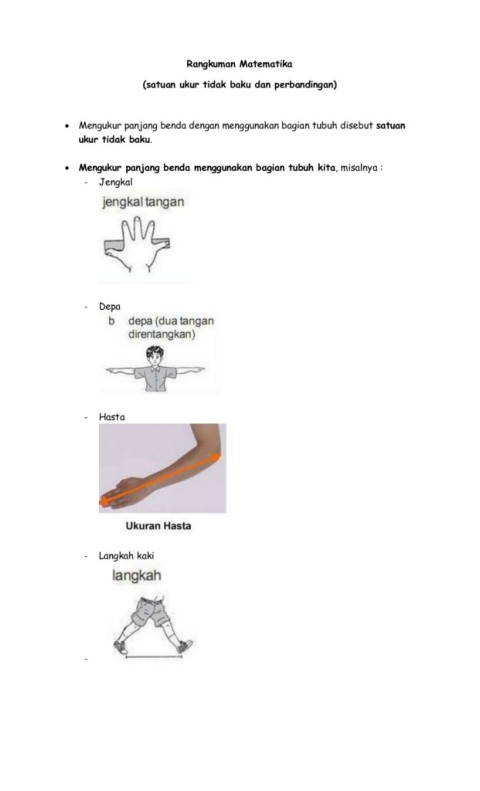 Rangkuman Matematika

(satuan ukur tidak baku dan perbandingan)

• Mengukur panjang benda dengan menggunakan bagian tubuh disebut satuan ukur tidak baku.

• Mengukur panjang benda menggunakan bagian tubuh kita, misalnya :

- Jengkal

jengkal tangan

- Depa

b depa (dua tangan direntangkan)

- Hasta

Ukuran Hasta

- Langkah kaki

langkah

-