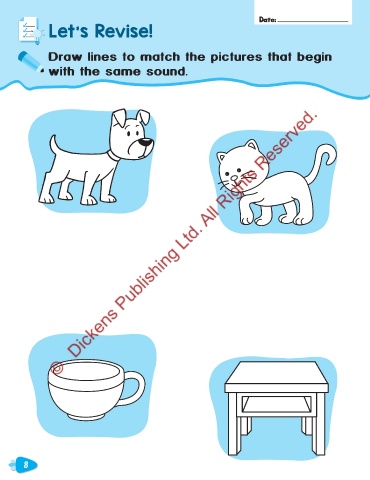 Date: ____________

Let's Revise!

Draw lines to match the pictures that begin with the same sound.

© Dickens Publishing Ltd. All Rights Reserved.

8