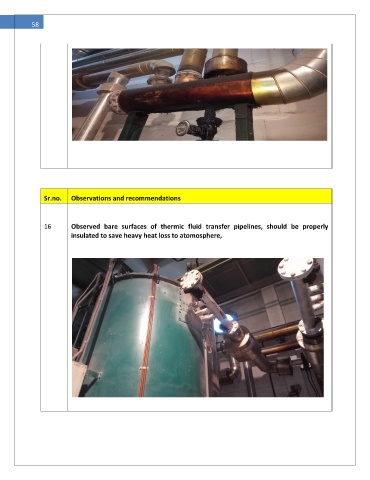 58

| Sr.no. | Observations and recommendations |
|---|---|
| 16 | Observed bare surfaces of thermic fluid transfer pipelines, should be properly insulated to save heavy heat loss to atomosphere, |