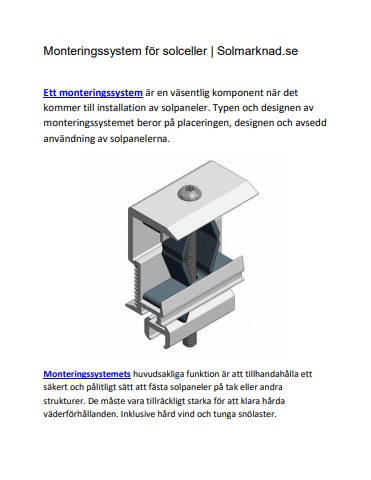 Monteringssystem för solceller | Solmarknad.se

Ett monteringssystem är en väsentlig komponent när det kommer till installation av solpaneler. Typen och designen av monteringssystemet beror på placeringen, designen och avsedd användning av solpanelerna.

Monteringssystemets huvudsakliga funktion är att tillhandahålla ett säkert och pålitligt sätt att fästa solpaneler på tak eller andra strukturer. De måste vara tillräckligt starka för att klara hårda väderförhållanden. Inklusive hård vind och tunga snölaster.