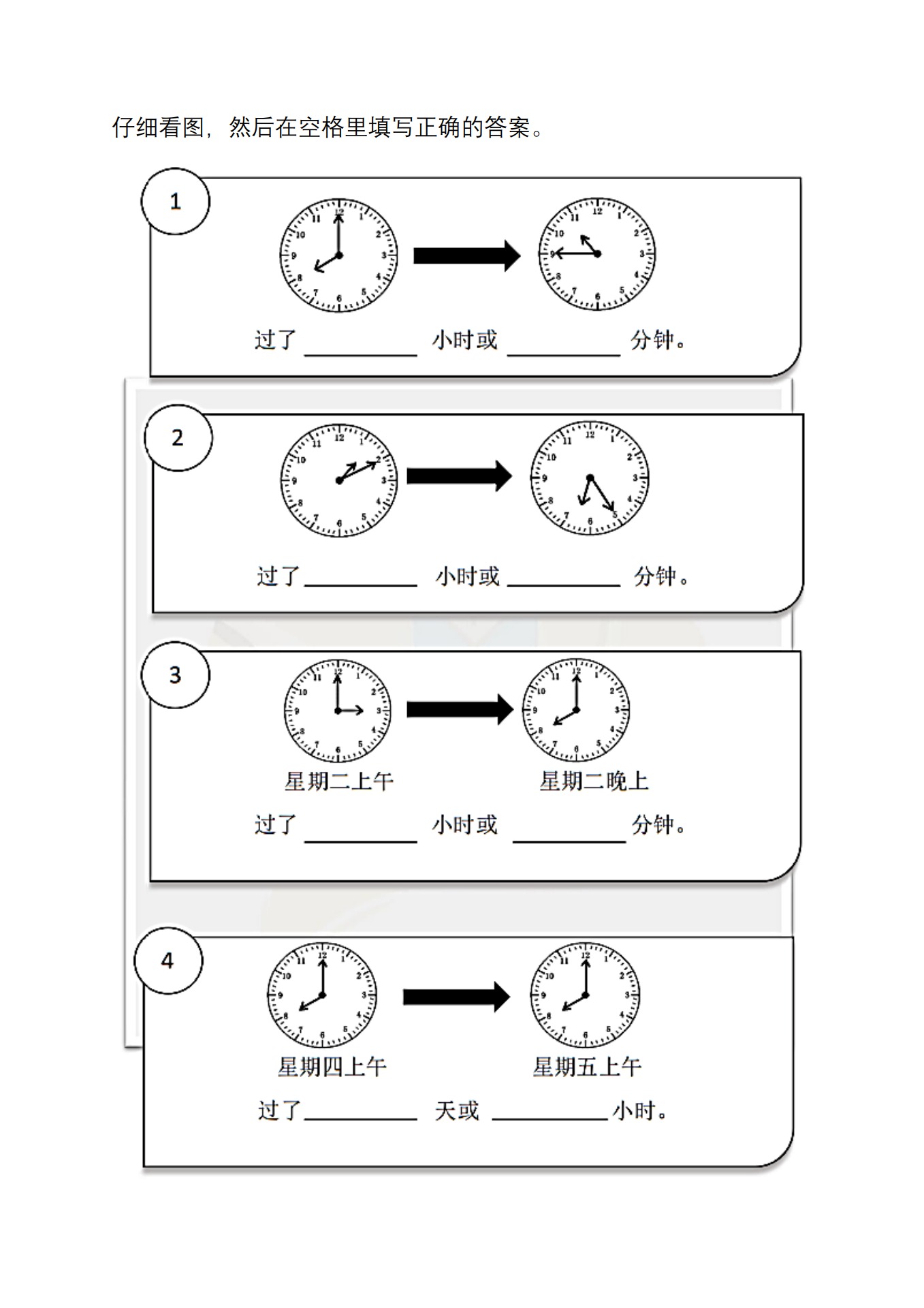 仔细看图，然后在空格里填写正确的答案。

1

12 1 2 3 4 5 6 7 8 9 10 11

12 1 2 3 4 5 6 7 8 9 10 11

过了 __________ 小时或 __________ 分钟。

2

12 1 2 3 4 5 6 7 8 9 10 11

12 1 2 3 4 5 6 7 8 9 10 11

过了 __________ 小时或 __________ 分钟。

3

12 1 2 3 4 5 6 7 8 9 10 11

12 1 2 3 4 5 6 7 8 9 10 11

星期二上午

星期二晚上

过了 __________ 小时或 __________ 分钟。

4

12 1 2 3 4 5 6 7 8 9 10 11

12 1 2 3 4 5 6 7 8 9 10 11

星期四上午

星期五上午

过了 __________ 天或 __________ 小时。