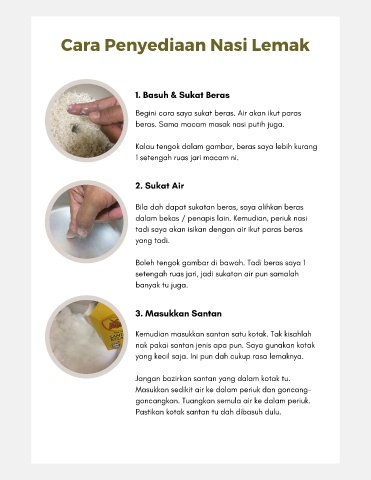 Cara Penyediaan Nasi Lemak

1. Basuh & Sukat Beras

Begini cara saya sukat beras. Air akan ikut paras beras. Sama macam masak nasi putih juga.

Kalau tengok dalam gambar, beras saya lebih kurang 1 setengah ruas jari macam ni.

2. Sukat Air

Bila dah dapat sukatan beras, saya alihkan beras dalam bekas / penapis lain. Kemudian, periuk nasi tadi saya akan isikan dengan air ikut paras beras yang tadi.

Boleh tengok gambar di bawah. Tadi beras saya 1 setengah ruas jari, jadi sukatan air pun samalah banyak tu juga.

3. Masukkan Santan

Kemudian masukkan santan satu kotak. Tak kisahlah nak pakai santan jenis apa pun. Saya gunakan kotak yang kecil saja. Ini pun dah cukup rasa lemaknya.

Jangan bazirkan santan yang dalam kotak tu. Masukkan sedikit air ke dalam periuk dan goncang-goncangkan. Tuangkan semula air ke dalam periuk. Pastikan kotak santan tu dah dibasuh dulu.