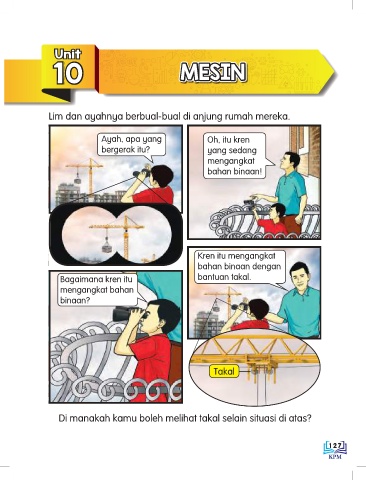 Unit 10

MESIN

Lim dan ayahnya berbual-bual di anjung rumah mereka.

Ayah, apa yang bergerak itu?

Oh, itu kren yang sedang mengangkat bahan binaan!

Bagaimana kren itu mengangkat bahan binaan?

Kren itu mengangkat bahan binaan dengan bantuan takal.

Takal

Di manakah kamu boleh melihat takal selain situasi di atas?

127
KPM