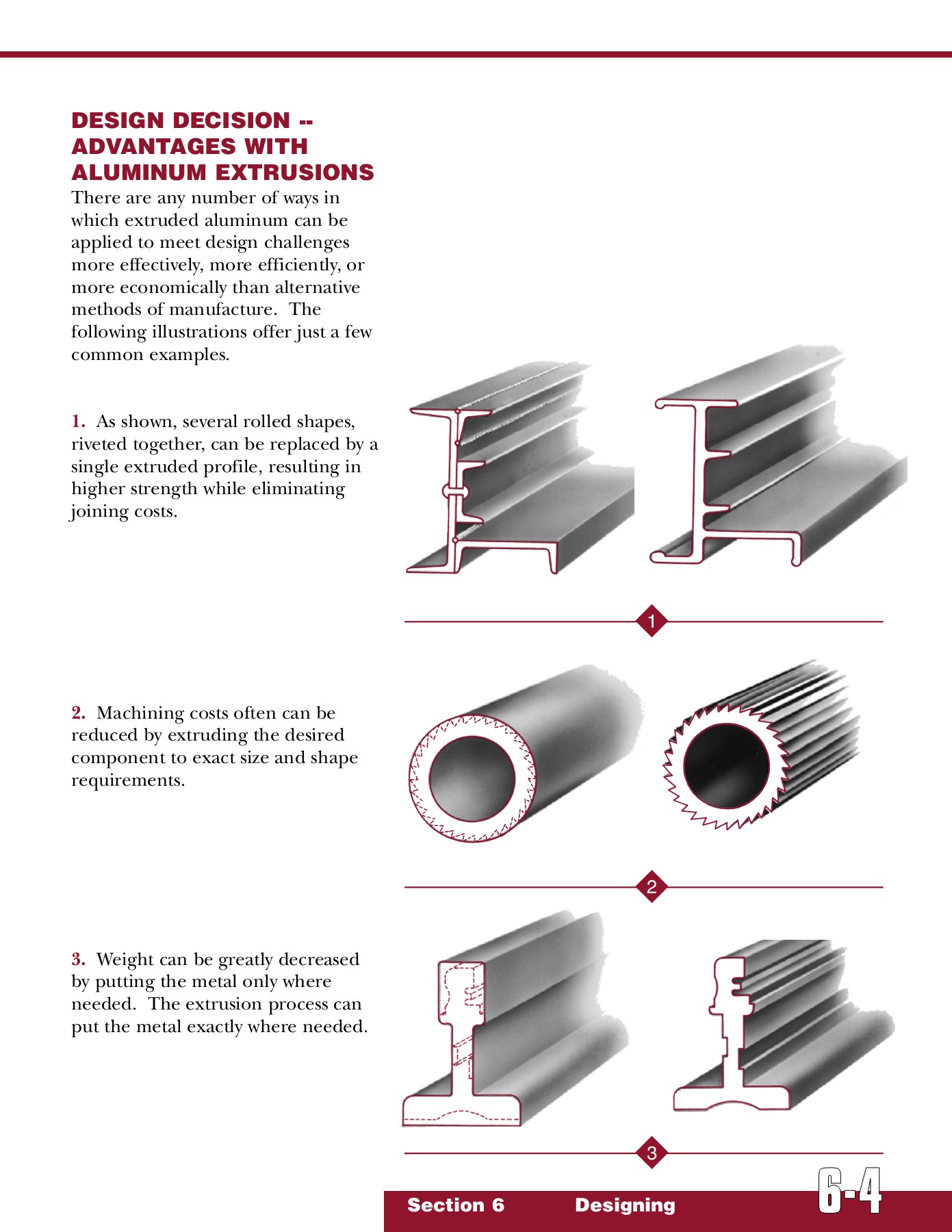 DESIGN DECISION -- ADVANTAGES WITH ALUMINUM EXTRUSIONS
There are any number of ways in which extruded aluminum can be applied to meet design challenges more effectively, more efficiently, or more economically than alternative methods of manufacture. The following illustrations offer just a few common examples.

1. As shown, several rolled shapes, riveted together, can be replaced by a single extruded profile, resulting in higher strength while eliminating joining costs.

1

2. Machining costs often can be reduced by extruding the desired component to exact size and shape requirements.

2

3. Weight can be greatly decreased by putting the metal only where needed. The extrusion process can put the metal exactly where needed.

3

Section 6 Designing 6-4