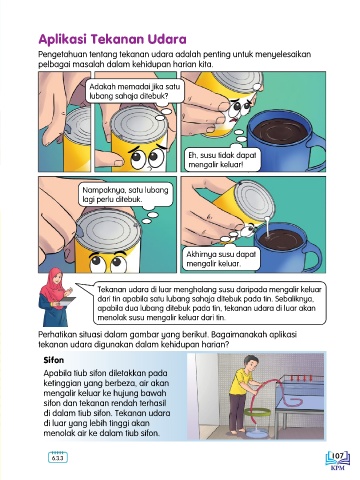 Aplikasi Tekanan Udara

Pengetahuan tentang tekanan udara adalah penting untuk menyelesaikan pelbagai masalah dalam kehidupan harian kita.

Adakah memadai jika satu lubang sahaja ditebuk?

Eh, susu tidak dapat mengalir keluar!

Nampaknya, satu lubang lagi perlu ditebuk.

Akhirnya susu dapat mengalir keluar.

Tekanan udara di luar menghalang susu daripada mengalir keluar dari tin apabila satu lubang sahaja ditebuk pada tin. Sebaliknya, apabila dua lubang ditebuk pada tin, tekanan udara di luar akan menolak susu mengalir keluar dari tin.

Perhatikan situasi dalam gambar yang berikut. Bagaimanakah aplikasi tekanan udara digunakan dalam kehidupan harian?

Sifon

Apabila tiub sifon diletakkan pada ketinggian yang berbeza, air akan mengalir keluar ke hujung bawah sifon dan tekanan rendah terhasil di dalam tiub sifon. Tekanan udara di luar yang lebih tinggi akan menolak air ke dalam tiub sifon.

6.3.3

107
KPM