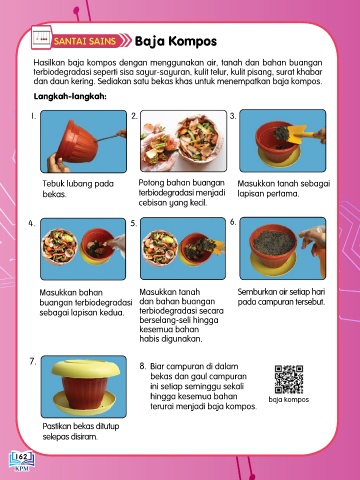 SANTAI SAINS Baja Kompos

Hasilkan baja kompos dengan menggunakan air, tanah dan bahan buangan terbiodegradasi seperti sisa sayur-sayuran, kulit telur, kulit pisang, surat khabar dan daun kering. Sediakan satu bekas khas untuk menempatkan baja kompos.

Langkah-langkah:

1. Tebuk lubang pada bekas.

2. Potong bahan buangan terbiodegradasi menjadi cebisan yang kecil.

3. Masukkan tanah sebagai lapisan pertama.

4. Masukkan bahan buangan terbiodegradasi sebagai lapisan kedua.

5. Masukkan tanah dan bahan buangan terbiodegradasi secara berselang-seli hingga kesemua bahan habis digunakan.

6. Semburkan air setiap hari pada campuran tersebut.

7. Pastikan bekas ditutup selepas disiram.

8. Biar campuran di dalam bekas dan gaul campuran ini setiap seminggu sekali hingga kesemua bahan terurai menjadi baja kompos.

baja kompos

162
KPM