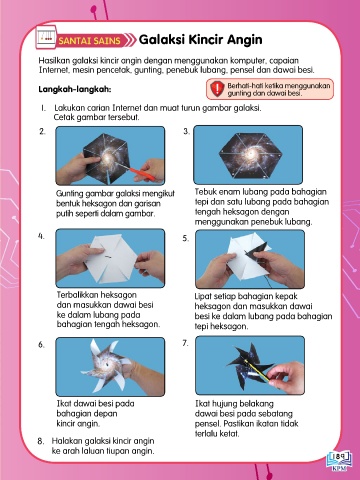 SANTAI SAINS Galaksi Kincir Angin

Hasilkan galaksi kincir angin dengan menggunakan komputer, capaian Internet, mesin pencetak, gunting, penebuk lubang, pensel dan dawai besi.

Langkah-langkah:

Berhati-hati ketika menggunakan gunting dan dawai besi.

1. Lakukan carian Internet dan muat turun gambar galaksi. Cetak gambar tersebut.

2. Gunting gambar galaksi mengikut bentuk heksagon dan garisan putih seperti dalam gambar.

3. Tebuk enam lubang pada bahagian tepi dan satu lubang pada bahagian tengah heksagon dengan menggunakan penebuk lubang.

4. Terbalikkan heksagon dan masukkan dawai besi ke dalam lubang pada bahagian tengah heksagon.

5. Lipat setiap bahagian kepak heksagon dan masukkan dawai besi ke dalam lubang pada bahagian tepi heksagon.

6. Ikat dawai besi pada bahagian depan kincir angin.

7. Ikat hujung belakang dawai besi pada sebatang pensel. Pastikan ikatan tidak terlalu ketat.

8. Halakan galaksi kincir angin ke arah laluan tiupan angin.

189
KPM