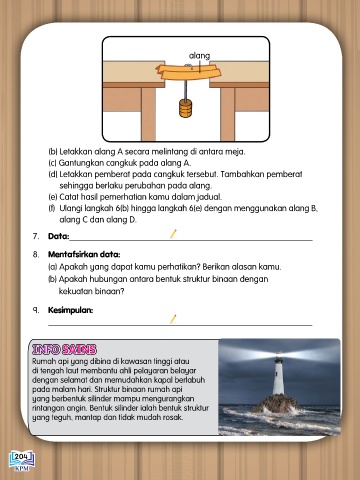 alang

(b) Letakkan alang A secara melintang di antara meja.
(c) Gantungkan cangkuk pada alang A.
(d) Letakkan pemberat pada cangkuk tersebut. Tambahkan pemberat sehingga berlaku perubahan pada alang.
(e) Catat hasil pemerhatian kamu dalam jadual.
(f) Ulangi langkah 6(b) hingga langkah 6(e) dengan menggunakan alang B, alang C dan alang D.

7. Data:

8. Mentafsirkan data:
(a) Apakah yang dapat kamu perhatikan? Berikan alasan kamu.
(b) Apakah hubungan antara bentuk struktur binaan dengan kekuatan binaan?

9. Kesimpulan:

INFO SAINS
Rumah api yang dibina di kawasan tinggi atau di tengah laut membantu ahli pelayaran belayar dengan selamat dan memudahkan kapal berlabuh pada malam hari. Struktur binaan rumah api yang berbentuk silinder mampu mengurangkan rintangan angin. Bentuk silinder ialah bentuk struktur yang teguh, mantap dan tidak mudah rosak.

204
KPM