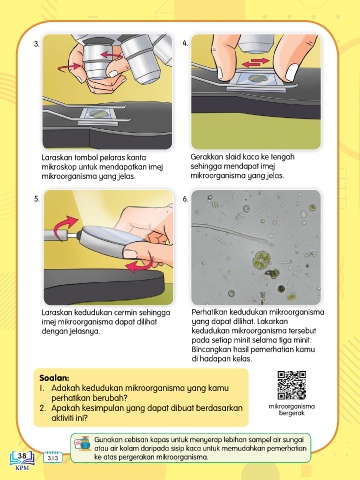 3.

Laraskan tombol pelaras kanta mikroskop untuk mendapatkan imej mikroorganisma yang jelas.

4.

Gerakkan slaid kaca ke tengah sehingga mendapat imej mikroorganisma yang jelas.

5.

Laraskan kedudukan cermin sehingga imej mikroorganisma dapat dilihat dengan jelasnya.

6.

Perhatikan kedudukan mikroorganisma yang dapat dilihat. Lakarkan kedudukan mikroorganisma tersebut pada setiap minit selama tiga minit. Bincangkan hasil pemerhatian kamu di hadapan kelas.

Soalan:
1. Adakah kedudukan mikroorganisma yang kamu perhatikan berubah?
2. Apakah kesimpulan yang dapat dibuat berdasarkan aktiviti ini?

mikroorganisma bergerak

Gunakan cebisan kapas untuk menyerap lebihan sampel air sungai atau air kolam daripada sisip kaca untuk memudahkan pemerhatian ke atas pergerakan mikroorganisma.

38
KPM

3.1.3