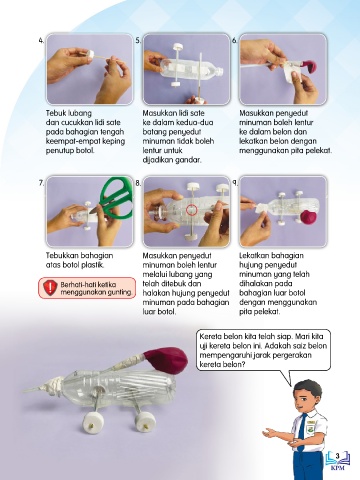 4.

Tebuk lubang dan cucukkan lidi sate pada bahagian tengah keempat-empat keping penutup botol.

5.

Masukkan lidi sate ke dalam kedua-dua batang penyedut minuman tidak boleh lentur untuk dijadikan gandar.

6.

Masukkan penyedut minuman boleh lentur ke dalam belon dan lekatkan belon dengan menggunakan pita pelekat.

7.

Tebukkan bahagian atas botol plastik.

Berhati-hati ketika menggunakan gunting.

8.

Masukkan penyedut minuman boleh lentur melalui lubang yang telah ditebuk dan halakan hujung penyedut minuman pada bahagian luar botol.

9.

Lekatkan bahagian hujung penyedut minuman yang telah dihalakan pada bahagian luar botol dengan menggunakan pita pelekat.

Kereta belon kita telah siap. Mari kita uji kereta belon ini. Adakah saiz belon mempengaruhi jarak pergerakan kereta belon?

3
KPM