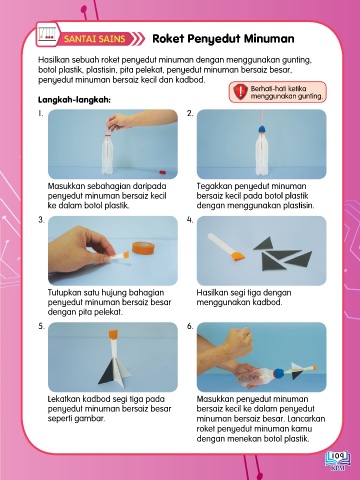 SANTAI SAINS

Roket Penyedut Minuman

Hasilkan sebuah roket penyedut minuman dengan menggunakan gunting, botol plastik, plastisin, pita pelekat, penyedut minuman bersaiz besar, penyedut minuman bersaiz kecil dan kadbod.

Berhati-hati ketika menggunakan gunting.

Langkah-langkah:

1.

Masukkan sebahagian daripada penyedut minuman bersaiz kecil ke dalam botol plastik.

2.

Tegakkan penyedut minuman bersaiz kecil pada botol plastik dengan menggunakan plastisin.

3.

Tutupkan satu hujung bahagian penyedut minuman bersaiz besar dengan pita pelekat.

4.

Hasilkan segi tiga dengan menggunakan kadbod.

5.

Lekatkan kadbod segi tiga pada penyedut minuman bersaiz besar seperti gambar.

6.

Masukkan penyedut minuman bersaiz kecil ke dalam penyedut minuman bersaiz besar. Lancarkan roket penyedut minuman kamu dengan menekan botol plastik.

109
KPM