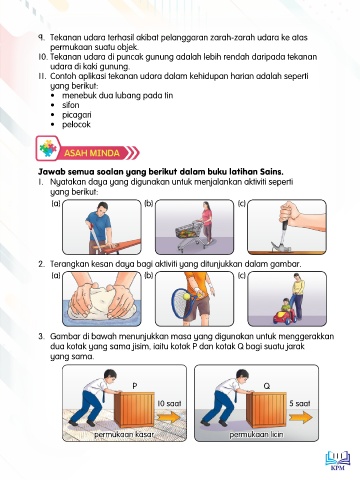 9. Tekanan udara terhasil akibat pelanggaran zarah-zarah udara ke atas permukaan suatu objek.
10. Tekanan udara di puncak gunung adalah lebih rendah daripada tekanan udara di kaki gunung.
11. Contoh aplikasi tekanan udara dalam kehidupan harian adalah seperti yang berikut:
• menebuk dua lubang pada tin
• sifon
• picagari
• pelocok

ASAH MINDA

Jawab semua soalan yang berikut dalam buku latihan Sains.
1. Nyatakan daya yang digunakan untuk menjalankan aktiviti seperti yang berikut:
(a) (b) (c)

2. Terangkan kesan daya bagi aktiviti yang ditunjukkan dalam gambar.
(a) (b) (c)

3. Gambar di bawah menunjukkan masa yang digunakan untuk menggerakkan dua kotak yang sama jisim, iaitu kotak P dan kotak Q bagi suatu jarak yang sama.

P
10 saat
permukaan kasar

Q
5 saat
permukaan licin

KPM