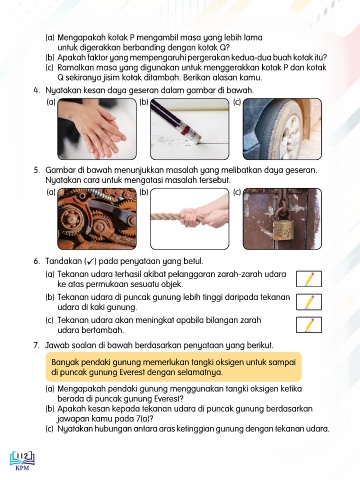 (a) Mengapakah kotak P mengambil masa yang lebih lama untuk digerakkan berbanding dengan kotak Q?
(b) Apakah faktor yang mempengaruhi pergerakan kedua-dua buah kotak itu?
(c) Ramalkan masa yang digunakan untuk menggerakkan kotak P dan kotak Q sekiranya jisim kotak ditambah. Berikan alasan kamu.

4. Nyatakan kesan daya geseran dalam gambar di bawah.
(a) (b) (c)

5. Gambar di bawah menunjukkan masalah yang melibatkan daya geseran. Nyatakan cara untuk mengatasi masalah tersebut.
(a) (b) (c)

6. Tandakan (✓) pada penyataan yang betul.
(a) Tekanan udara terhasil akibat pelanggaran zarah-zarah udara ke atas permukaan sesuatu objek.
(b) Tekanan udara di puncak gunung lebih tinggi daripada tekanan udara di kaki gunung.
(c) Tekanan udara akan meningkat apabila bilangan zarah udara bertambah.

7. Jawab soalan di bawah berdasarkan penyataan yang berikut.

Banyak pendaki gunung memerlukan tangki oksigen untuk sampai di puncak gunung Everest dengan selamatnya.

(a) Mengapakah pendaki gunung menggunakan tangki oksigen ketika berada di puncak gunung Everest?
(b) Apakah kesan kepada tekanan udara di puncak gunung berdasarkan jawapan kamu pada 7(a)?
(c) Nyatakan hubungan antara aras ketinggian gunung dengan tekanan udara.

112
KPM