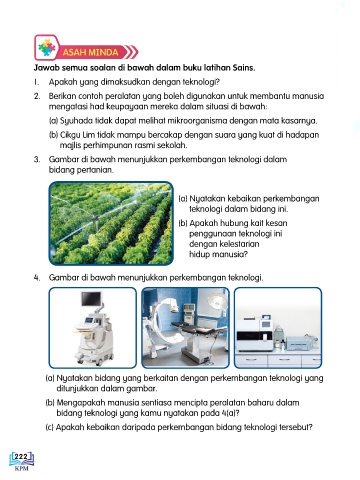 ASAH MINDA

Jawab semua soalan di bawah dalam buku latihan Sains.

1. Apakah yang dimaksudkan dengan teknologi?

2. Berikan contoh peralatan yang boleh digunakan untuk membantu manusia mengatasi had keupayaan mereka dalam situasi di bawah:

(a) Syuhada tidak dapat melihat mikroorganisma dengan mata kasarnya.

(b) Cikgu Lim tidak mampu bercakap dengan suara yang kuat di hadapan majlis perhimpunan rasmi sekolah.

3. Gambar di bawah menunjukkan perkembangan teknologi dalam bidang pertanian.

(a) Nyatakan kebaikan perkembangan teknologi dalam bidang ini.

(b) Apakah hubung kait kesan penggunaan teknologi ini dengan kelestarian hidup manusia?

4. Gambar di bawah menunjukkan perkembangan teknologi.

(a) Nyatakan bidang yang berkaitan dengan perkembangan teknologi yang ditunjukkan dalam gambar.

(b) Mengapakah manusia sentiasa mencipta peralatan baharu dalam bidang teknologi yang kamu nyatakan pada 4(a)?

(c) Apakah kebaikan daripada perkembangan bidang teknologi tersebut?

222
KPM