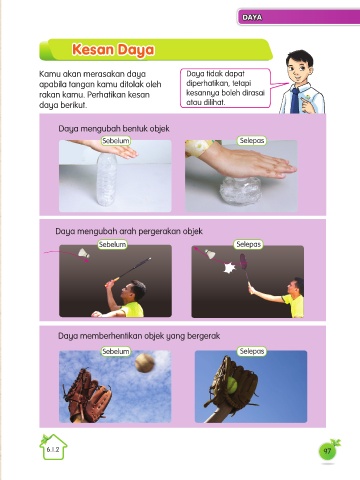 DAYA

Kesan Daya

Kamu akan merasakan daya apabila tangan kamu ditolak oleh rakan kamu. Perhatikan kesan daya berikut.

Daya tidak dapat diperhatikan, tetapi kesannya boleh dirasai atau dilihat.

Daya mengubah bentuk objek

Sebelum

Selepas

Daya mengubah arah pergerakan objek

Sebelum

Selepas

Daya memberhentikan objek yang bergerak

Sebelum

Selepas

6.1.2

97