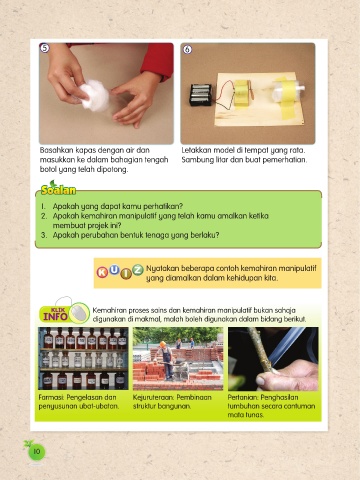 5

Basahkan kapas dengan air dan masukkan ke dalam bahagian tengah botol yang telah dipotong.

6

Letakkan model di tempat yang rata. Sambung litar dan buat pemerhatian.

Soalan

1. Apakah yang dapat kamu perhatikan?
2. Apakah kemahiran manipulatif yang telah kamu amalkan ketika membuat projek ini?
3. Apakah perubahan bentuk tenaga yang berlaku?

KUIZ Nyatakan beberapa contoh kemahiran manipulatif yang diamalkan dalam kehidupan kita.

KLIK INFO Kemahiran proses sains dan kemahiran manipulatif bukan sahaja digunakan di makmal, malah boleh digunakan dalam bidang berikut.

Farmasi: Pengelasan dan penyusunan ubat-ubatan.

Kejuruteraan: Pembinaan struktur bangunan.

Pertanian: Penghasilan tumbuhan secara cantuman mata tunas.

10