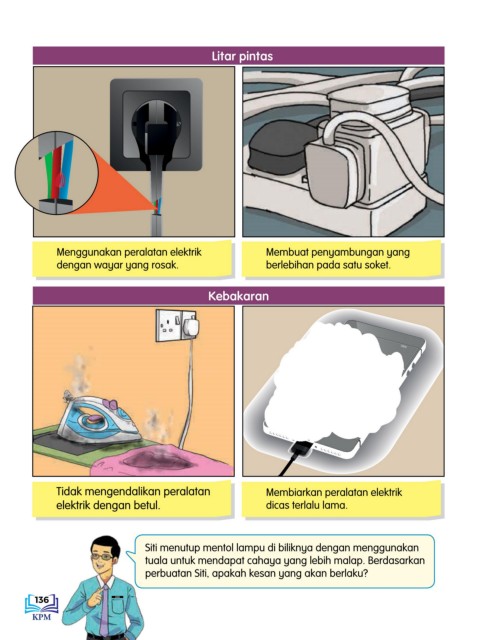 Litar pintas

Menggunakan peralatan elektrik dengan wayar yang rosak.

Membuat penyambungan yang berlebihan pada satu soket.

Kebakaran

Tidak mengendalikan peralatan elektrik dengan betul.

Membiarkan peralatan elektrik dicas terlalu lama.

Siti menutup mentol lampu di biliknya dengan menggunakan tuala untuk mendapat cahaya yang lebih malap. Berdasarkan perbuatan Siti, apakah kesan yang akan berlaku?

136
KPM