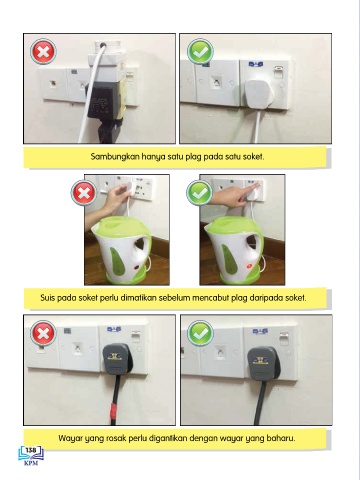 Sambungkan hanya satu plag pada satu soket.

Suis pada soket perlu dimatikan sebelum mencabut plag daripada soket.

Wayar yang rosak perlu digantikan dengan wayar yang baharu.

138
KPM