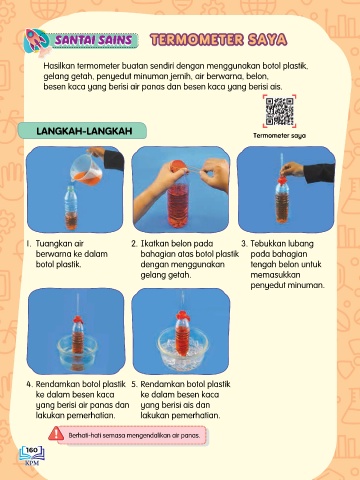 SANTAI SAINS TERMOMETER SAYA

Hasilkan termometer buatan sendiri dengan menggunakan botol plastik, gelang getah, penyedut minuman jernih, air berwarna, belon, besen kaca yang berisi air panas dan besen kaca yang berisi ais.

Termometer saya

LANGKAH-LANGKAH

1. Tuangkan air berwarna ke dalam botol plastik.

2. Ikatkan belon pada bahagian atas botol plastik dengan menggunakan gelang getah.

3. Tebukkan lubang pada bahagian tengah belon untuk memasukkan penyedut minuman.

4. Rendamkan botol plastik ke dalam besen kaca yang berisi air panas dan lakukan pemerhatian.

5. Rendamkan botol plastik ke dalam besen kaca yang berisi ais dan lakukan pemerhatian.

Berhati-hati semasa mengendalikan air panas.

160
KPM