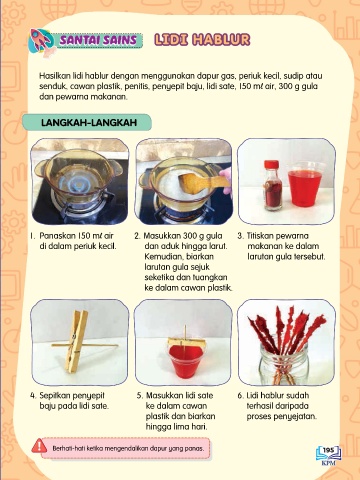 SANTAI SAINS LIDI HABLUR

Hasilkan lidi hablur dengan menggunakan dapur gas, periuk kecil, sudip atau senduk, cawan plastik, penitis, penyepit baju, lidi sate, 150 mℓ air, 300 g gula dan pewarna makanan.

LANGKAH-LANGKAH

1. Panaskan 150 mℓ air di dalam periuk kecil.

2. Masukkan 300 g gula dan aduk hingga larut. Kemudian, biarkan larutan gula sejuk seketika dan tuangkan ke dalam cawan plastik.

3. Titiskan pewarna makanan ke dalam larutan gula tersebut.

4. Sepitkan penyepit baju pada lidi sate.

5. Masukkan lidi sate ke dalam cawan plastik dan biarkan hingga lima hari.

6. Lidi hablur sudah terhasil daripada proses penyejatan.

Berhati-hati ketika mengendalikan dapur yang panas.

195
KPM