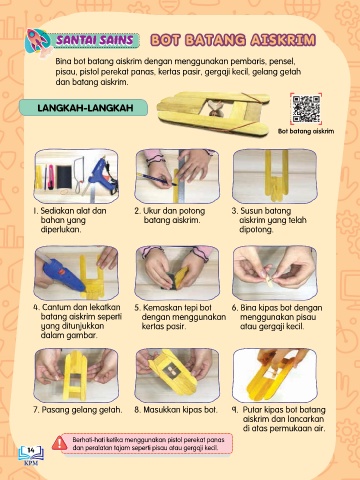 SANTAI SAINS

BOT BATANG AISKRIM

Bina bot batang aiskrim dengan menggunakan pembaris, pensel, pisau, pistol perekat panas, kertas pasir, gergaji kecil, gelang getah dan batang aiskrim.

LANGKAH-LANGKAH

Bot batang aiskrim

1. Sediakan alat dan bahan yang diperlukan.

2. Ukur dan potong batang aiskrim.

3. Susun batang aiskrim yang telah dipotong.

4. Cantum dan lekatkan batang aiskrim seperti yang ditunjukkan dalam gambar.

5. Kemaskan tepi bot dengan menggunakan kertas pasir.

6. Bina kipas bot dengan menggunakan pisau atau gergaji kecil.

7. Pasang gelang getah.

8. Masukkan kipas bot.

9. Putar kipas bot batang aiskrim dan lancarkan di atas permukaan air.

Berhati-hati ketika menggunakan pistol perekat panas dan peralatan tajam seperti pisau atau gergaji kecil.

14

KPM