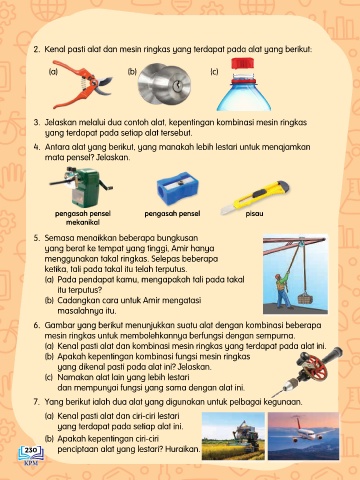 2. Kenal pasti alat dan mesin ringkas yang terdapat pada alat yang berikut:

(a)

(b)

(c)

3. Jelaskan melalui dua contoh alat, kepentingan kombinasi mesin ringkas yang terdapat pada setiap alat tersebut.

4. Antara alat yang berikut, yang manakah lebih lestari untuk menajamkan mata pensel? Jelaskan.

pengasah pensel mekanikal

pengasah pensel

pisau

5. Semasa menaikkan beberapa bungkusan yang berat ke tempat yang tinggi, Amir hanya menggunakan takal ringkas. Selepas beberapa ketika, tali pada takal itu telah terputus.
(a) Pada pendapat kamu, mengapakah tali pada takal itu terputus?
(b) Cadangkan cara untuk Amir mengatasi masalahnya itu.

6. Gambar yang berikut menunjukkan suatu alat dengan kombinasi beberapa mesin ringkas untuk membolehkannya berfungsi dengan sempurna.
(a) Kenal pasti alat dan kombinasi mesin ringkas yang terdapat pada alat ini.
(b) Apakah kepentingan kombinasi fungsi mesin ringkas yang dikenal pasti pada alat ini? Jelaskan.
(c) Namakan alat lain yang lebih lestari dan mempunyai fungsi yang sama dengan alat ini.

7. Yang berikut ialah dua alat yang digunakan untuk pelbagai kegunaan.
(a) Kenal pasti alat dan ciri-ciri lestari yang terdapat pada setiap alat ini.
(b) Apakah kepentingan ciri-ciri penciptaan alat yang lestari? Huraikan.

230
KPM