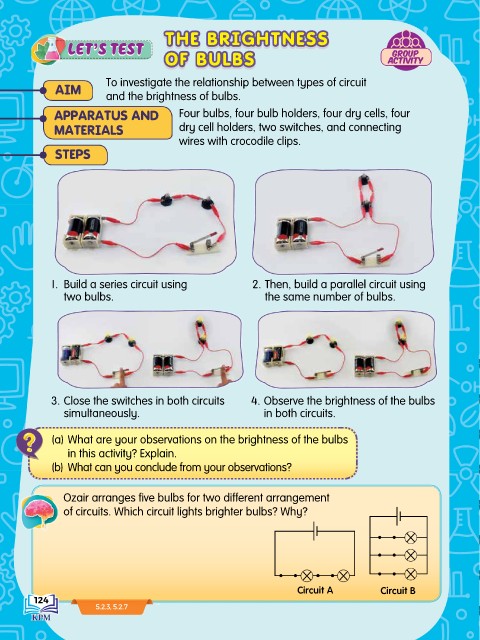 LET'S TEST

THE BRIGHTNESS OF BULBS

GROUP ACTIVITY

AIM

To investigate the relationship between types of circuit and the brightness of bulbs.

APPARATUS AND MATERIALS

Four bulbs, four bulb holders, four dry cells, four dry cell holders, two switches, and connecting wires with crocodile clips.

STEPS

1. Build a series circuit using two bulbs.

2. Then, build a parallel circuit using the same number of bulbs.

3. Close the switches in both circuits simultaneously.

4. Observe the brightness of the bulbs in both circuits.

(a) What are your observations on the brightness of the bulbs in this activity? Explain.
(b) What can you conclude from your observations?

Ozair arranges five bulbs for two different arrangement of circuits. Which circuit lights brighter bulbs? Why?

Circuit A

Circuit B

124

KPM

5.2.3, 5.2.7