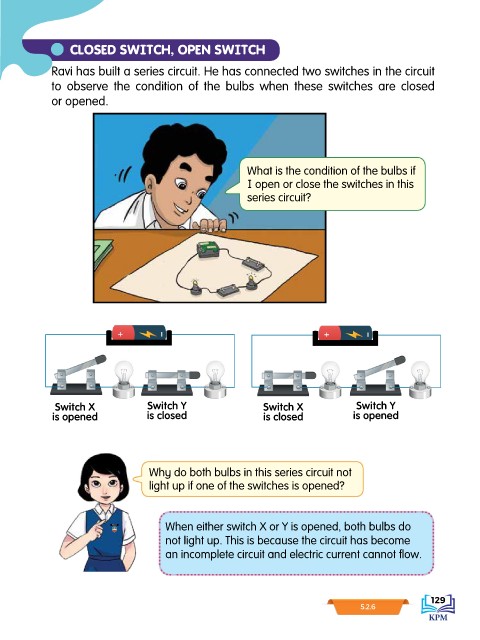 CLOSED SWITCH, OPEN SWITCH

Ravi has built a series circuit. He has connected two switches in the circuit to observe the condition of the bulbs when these switches are closed or opened.

What is the condition of the bulbs if I open or close the switches in this series circuit?

Switch X is opened

Switch Y is closed

Switch X is closed

Switch Y is opened

Why do both bulbs in this series circuit not light up if one of the switches is opened?

When either switch X or Y is opened, both bulbs do not light up. This is because the circuit has become an incomplete circuit and electric current cannot flow.

5.2.6

129

KPM