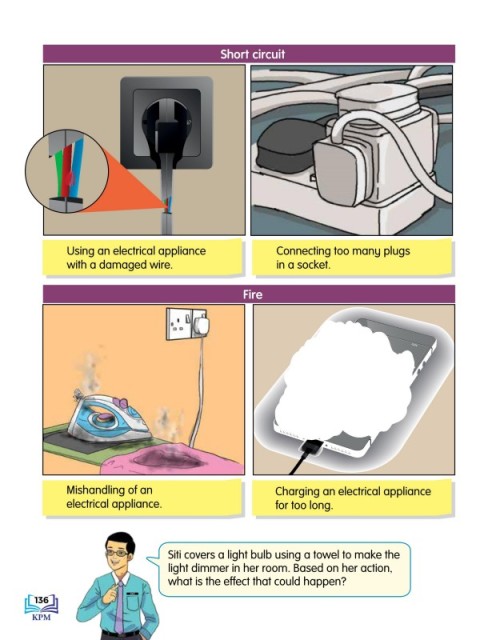 Short circuit

Using an electrical appliance with a damaged wire.

Connecting too many plugs in a socket.

Fire

Mishandling of an electrical appliance.

Charging an electrical appliance for too long.

Siti covers a light bulb using a towel to make the light dimmer in her room. Based on her action, what is the effect that could happen?

136
KPM