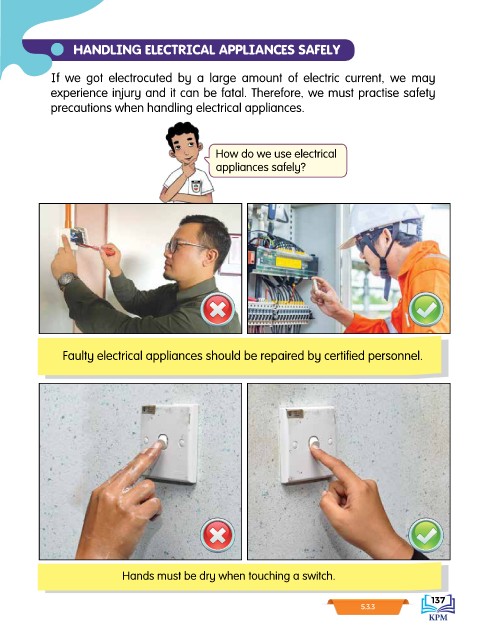 HANDLING ELECTRICAL APPLIANCES SAFELY

If we got electrocuted by a large amount of electric current, we may experience injury and it can be fatal. Therefore, we must practise safety precautions when handling electrical appliances.

How do we use electrical appliances safely?

Faulty electrical appliances should be repaired by certified personnel.

Hands must be dry when touching a switch.

5.3.3

137
KPM