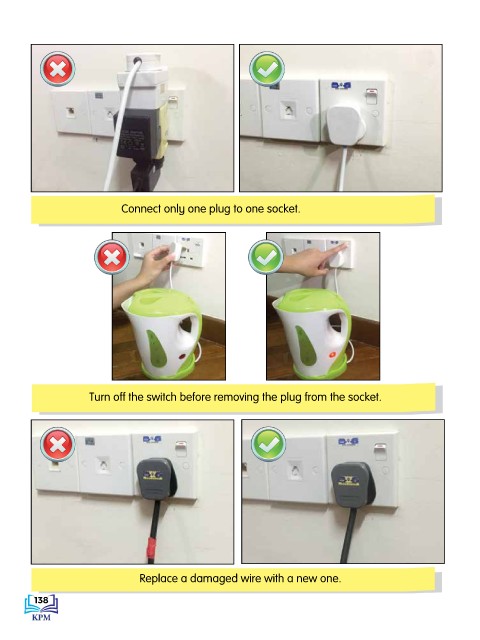 Connect only one plug to one socket.

Turn off the switch before removing the plug from the socket.

Replace a damaged wire with a new one.

138
KPM