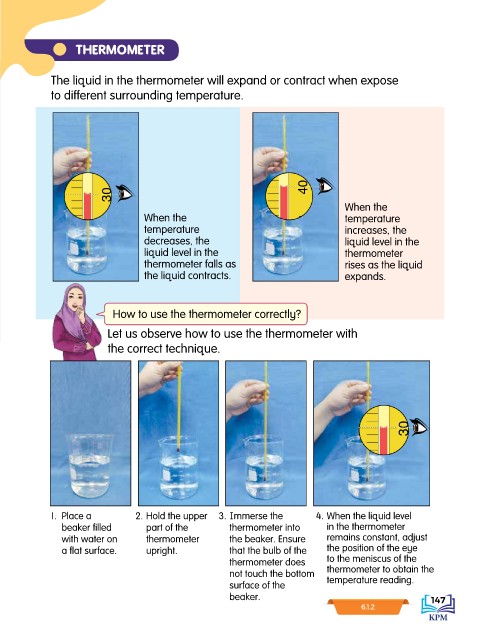 THERMOMETER

The liquid in the thermometer will expand or contract when expose to different surrounding temperature.

30

When the temperature decreases, the liquid level in the thermometer falls as the liquid contracts.

40

When the temperature increases, the liquid level in the thermometer rises as the liquid expands.

How to use the thermometer correctly?

Let us observe how to use the thermometer with the correct technique.

30

1. Place a beaker filled with water on a flat surface.

2. Hold the upper part of the thermometer upright.

3. Immerse the thermometer into the beaker. Ensure that the bulb of the thermometer does not touch the bottom surface of the beaker.

4. When the liquid level in the thermometer remains constant, adjust the position of the eye to the meniscus of the thermometer to obtain the temperature reading.

6.1.2

147

KPM