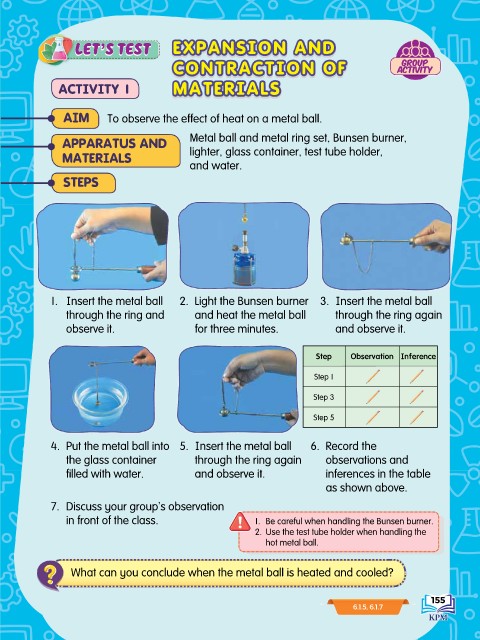 LET'S TEST

EXPANSION AND CONTRACTION OF MATERIALS

GROUP ACTIVITY

ACTIVITY 1

AIM To observe the effect of heat on a metal ball.

APPARATUS AND MATERIALS Metal ball and metal ring set, Bunsen burner, lighter, glass container, test tube holder, and water.

STEPS

1. Insert the metal ball through the ring and observe it.

2. Light the Bunsen burner and heat the metal ball for three minutes.

3. Insert the metal ball through the ring again and observe it.

| Step | Observation | Inference |
|---|---|---|
| Step 1 | | |
| Step 3 | | |
| Step 5 | | |

4. Put the metal ball into the glass container filled with water.

5. Insert the metal ball through the ring again and observe it.

6. Record the observations and inferences in the table as shown above.

7. Discuss your group's observation in front of the class.

1. Be careful when handling the Bunsen burner.
2. Use the test tube holder when handling the hot metal ball.

What can you conclude when the metal ball is heated and cooled?

6.1.5, 6.1.7

155

KPM