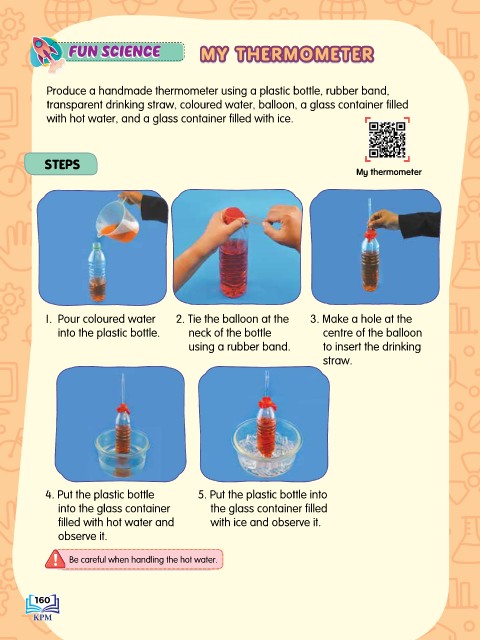 FUN SCIENCE

MY THERMOMETER

Produce a handmade thermometer using a plastic bottle, rubber band, transparent drinking straw, coloured water, balloon, a glass container filled with hot water, and a glass container filled with ice.

My thermometer

STEPS

1. Pour coloured water into the plastic bottle.

2. Tie the balloon at the neck of the bottle using a rubber band.

3. Make a hole at the centre of the balloon to insert the drinking straw.

4. Put the plastic bottle into the glass container filled with hot water and observe it.

5. Put the plastic bottle into the glass container filled with ice and observe it.

Be careful when handling the hot water.

160
KPM