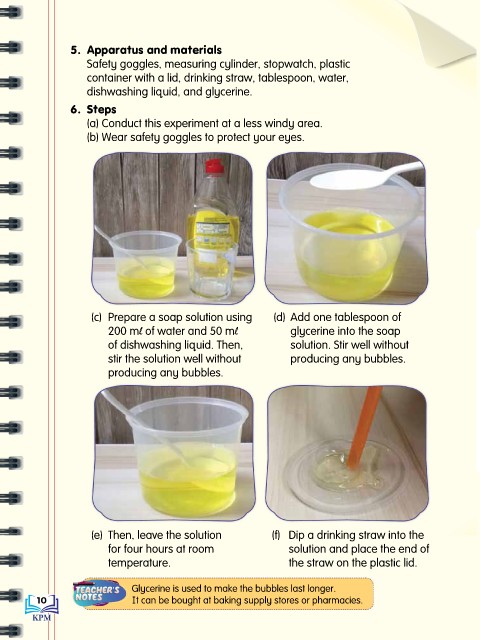 5. Apparatus and materials
Safety goggles, measuring cylinder, stopwatch, plastic container with a lid, drinking straw, tablespoon, water, dishwashing liquid, and glycerine.

6. Steps
(a) Conduct this experiment at a less windy area.
(b) Wear safety goggles to protect your eyes.

(c) Prepare a soap solution using 200 mℓ of water and 50 mℓ of dishwashing liquid. Then, stir the solution well without producing any bubbles.

(d) Add one tablespoon of glycerine into the soap solution. Stir well without producing any bubbles.

(e) Then, leave the solution for four hours at room temperature.

(f) Dip a drinking straw into the solution and place the end of the straw on the plastic lid.

TEACHER'S NOTES
Glycerine is used to make the bubbles last longer. It can be bought at baking supply stores or pharmacies.

10
KPM