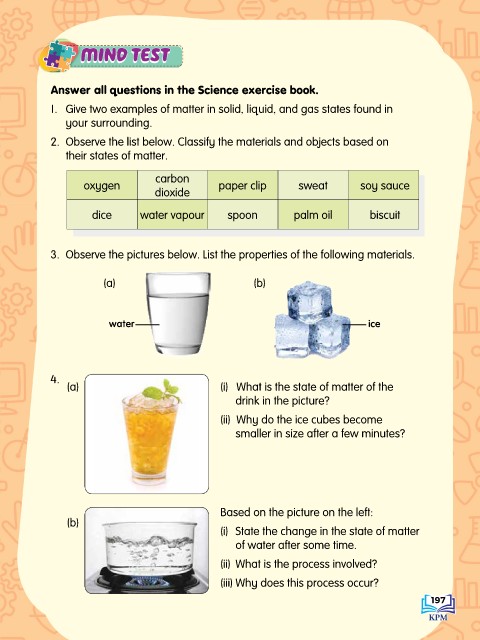 MIND TEST

Answer all questions in the Science exercise book.

1. Give two examples of matter in solid, liquid, and gas states found in your surrounding.

2. Observe the list below. Classify the materials and objects based on their states of matter.

| oxygen | carbon dioxide | paper clip | sweat | soy sauce |
|---|---|---|---|---|
| dice | water vapour | spoon | palm oil | biscuit |

3. Observe the pictures below. List the properties of the following materials.

(a) water

(b) ice

4. (a) (i) What is the state of matter of the drink in the picture?
(ii) Why do the ice cubes become smaller in size after a few minutes?

(b) Based on the picture on the left:
(i) State the change in the state of matter of water after some time.
(ii) What is the process involved?
(iii) Why does this process occur?

197
KPM