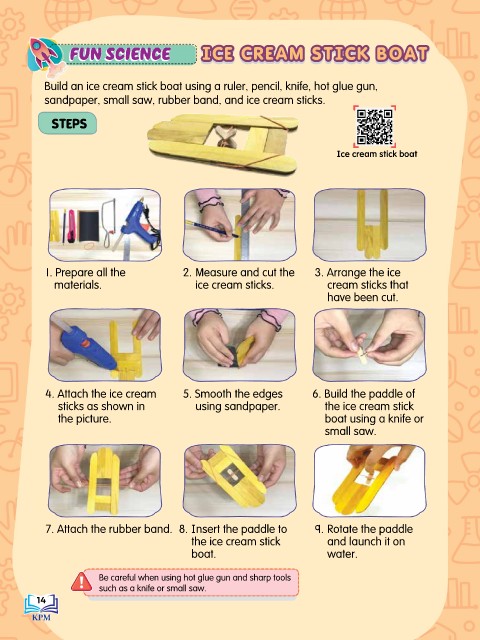 FUN SCIENCE

ICE CREAM STICK BOAT

Build an ice cream stick boat using a ruler, pencil, knife, hot glue gun, sandpaper, small saw, rubber band, and ice cream sticks.

STEPS

Ice cream stick boat

1. Prepare all the materials.

2. Measure and cut the ice cream sticks.

3. Arrange the ice cream sticks that have been cut.

4. Attach the ice cream sticks as shown in the picture.

5. Smooth the edges using sandpaper.

6. Build the paddle of the ice cream stick boat using a knife or small saw.

7. Attach the rubber band.

8. Insert the paddle to the ice cream stick boat.

9. Rotate the paddle and launch it on water.

Be careful when using hot glue gun and sharp tools such as a knife or small saw.

14
KPM