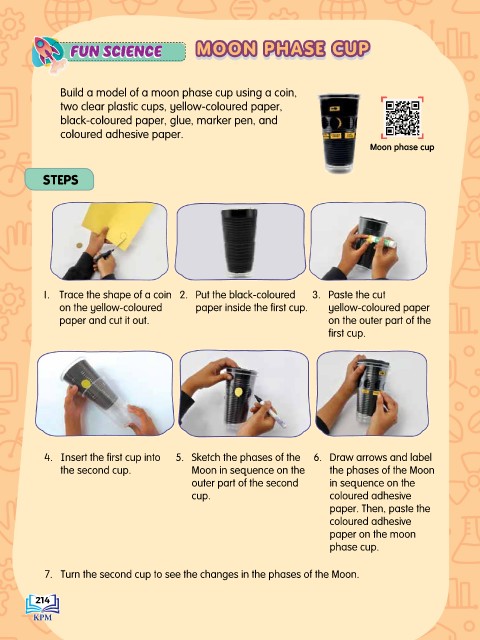 FUN SCIENCE MOON PHASE CUP

Build a model of a moon phase cup using a coin, two clear plastic cups, yellow-coloured paper, black-coloured paper, glue, marker pen, and coloured adhesive paper.

Moon phase cup

STEPS

1. Trace the shape of a coin on the yellow-coloured paper and cut it out.

2. Put the black-coloured paper inside the first cup.

3. Paste the cut yellow-coloured paper on the outer part of the first cup.

4. Insert the first cup into the second cup.

5. Sketch the phases of the Moon in sequence on the outer part of the second cup.

6. Draw arrows and label the phases of the Moon in sequence on the coloured adhesive paper. Then, paste the coloured adhesive paper on the moon phase cup.

7. Turn the second cup to see the changes in the phases of the Moon.

214
KPM